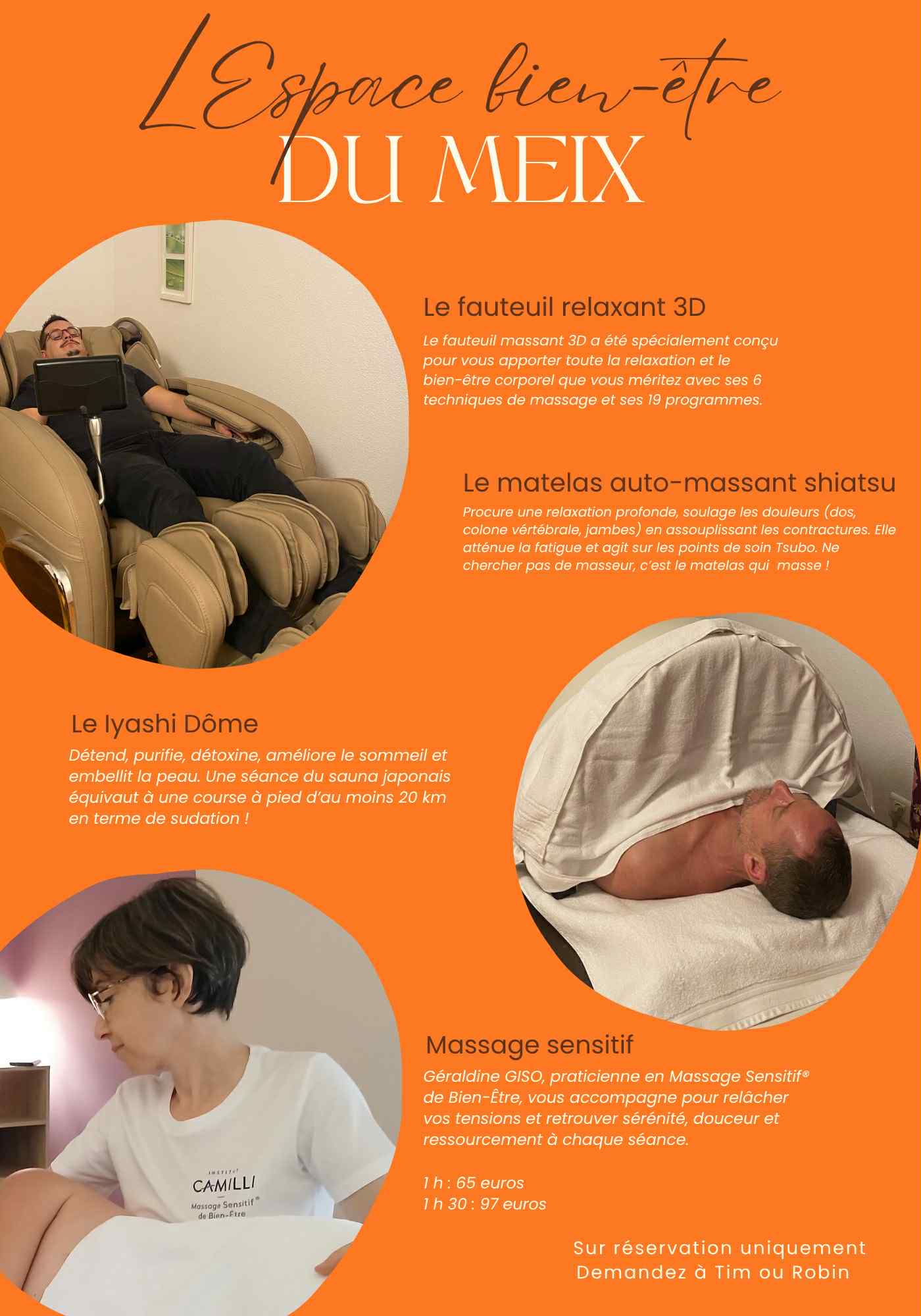 L'Espace bien-être
DU MEIX

Le fauteuil relaxant 3D

Le fauteuil massant 3D a été spécialement conçu pour vous apporter toute la relaxation et le bien-être corporel que vous méritez avec ses 6 techniques de massage et ses 19 programmes.

Le matelas auto-massant shiatsu

Procure une relaxation profonde, soulage les douleurs (dos, colone vértébrale, jambes) en assouplissant les contractures. Elle atténue la fatigue et agit sur les points de soin Tsubo. Ne chercher pas de masseur, c'est le matelas qui masse !

Le Iyashi Dôme

Détend, purifie, détoxine, améliore le sommeil et embellit la peau. Une séance du sauna japonais équivaut à une course à pied d'au moins 20 km en terme de sudation !

INSTITUT
CAMILLI
Massage Sensitif®
de Bien-Être

Massage sensitif

Géraldine GISO, praticienne en Massage Sensitif® de Bien-Être, vous accompagne pour relâcher vos tensions et retrouver sérénité, douceur et ressourcement à chaque séance.

1 h : 65 euros
1 h 30 : 97 euros

Sur réservation uniquement
Demandez à Tim ou Robin